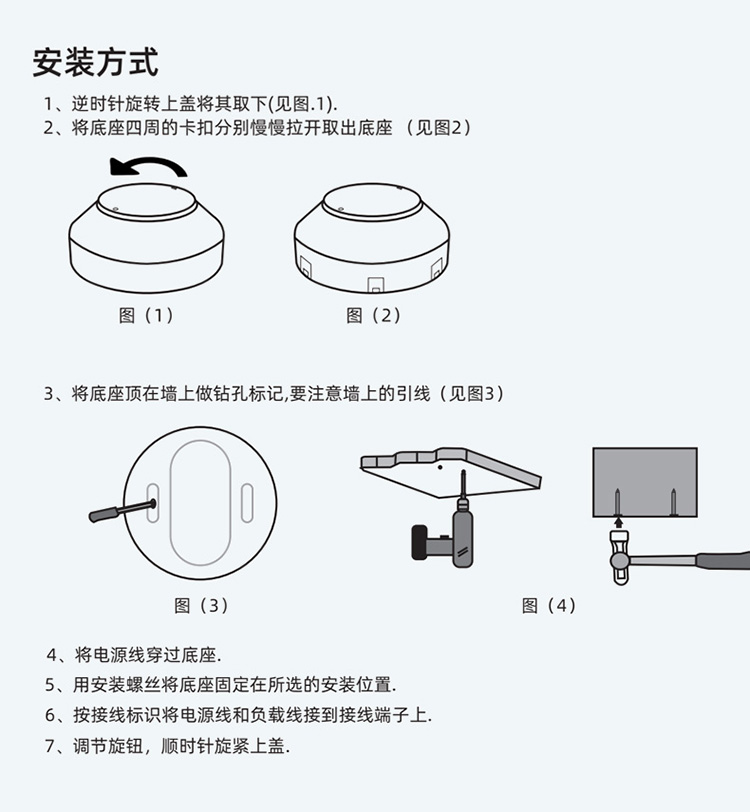 安装方式

1、逆时针旋转上盖将其取下(见图.1).

2、将底座四周的卡扣分别慢慢拉开取出底座 （见图2）

图（1）

图（2）

3、将底座顶在墙上做钻孔标记,要注意墙上的引线（见图3）

图（3）

图（4）

4、将电源线穿过底座.

5、用安装螺丝将底座固定在所选的安装位置.

6、按接线标识将电源线和负载线接到接线端子上.

7、调节旋钮，顺时针旋紧上盖.