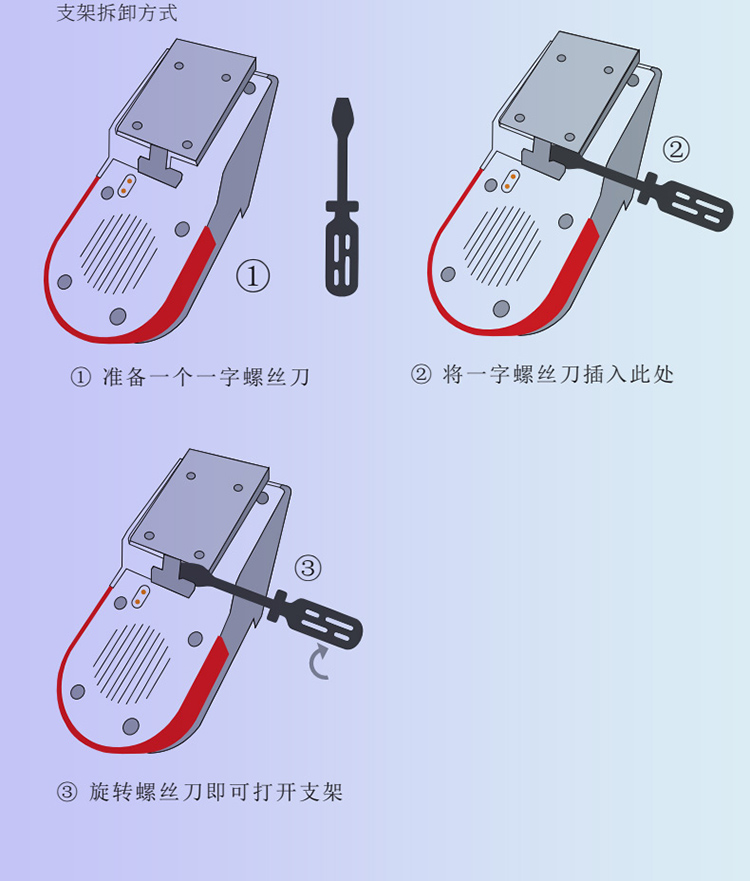 支架拆卸方式

①

②

① 准备一个一字螺丝刀

② 将一字螺丝刀插入此处

③

③ 旋转螺丝刀即可打开支架